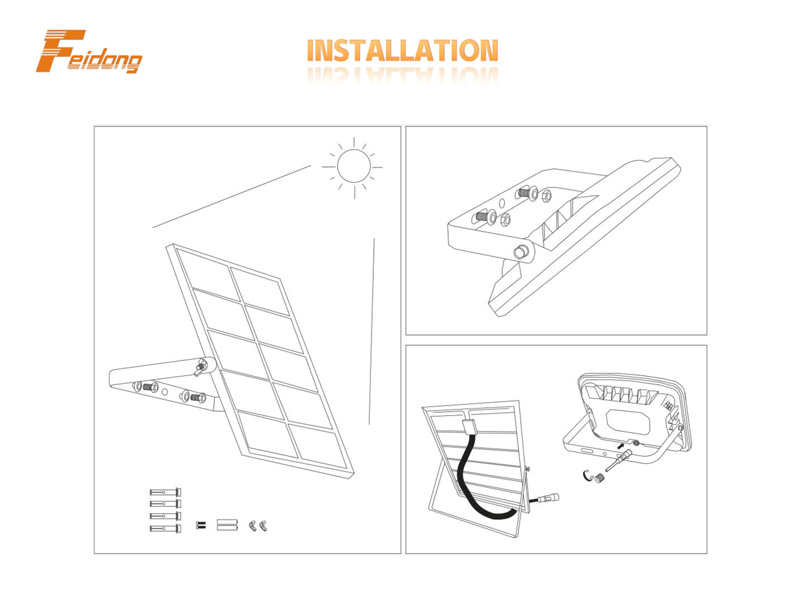 Feidong

INSTALLATION