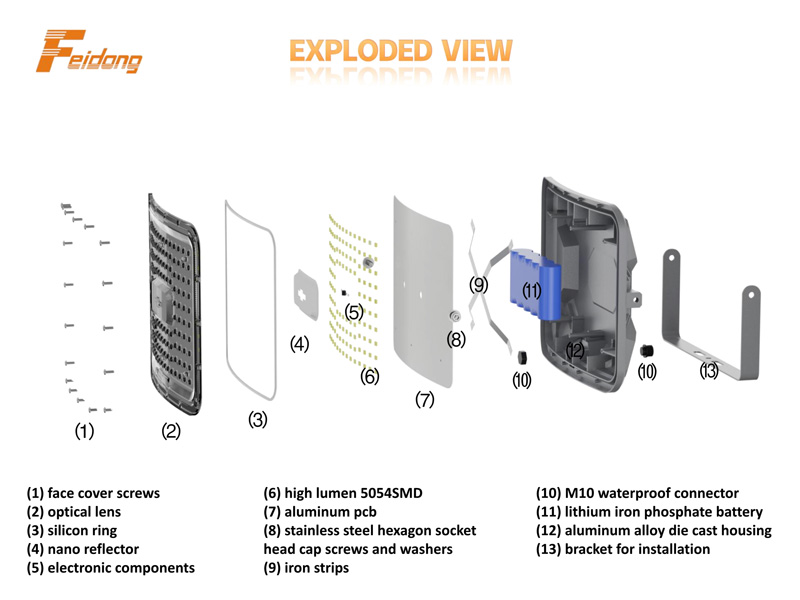 Feidong

EXPLODED VIEW

(1) (2) (3) (4) (5) (6) (7) (8) (9) (10) (11) (12) (10) (13)

(1) face cover screws
(2) optical lens
(3) silicon ring
(4) nano reflector
(5) electronic components

(6) high lumen 5054SMD
(7) aluminum pcb
(8) stainless steel hexagon socket head cap screws and washers
(9) iron strips

(10) M10 waterproof connector
(11) lithium iron phosphate battery
(12) aluminum alloy die cast housing
(13) bracket for installation