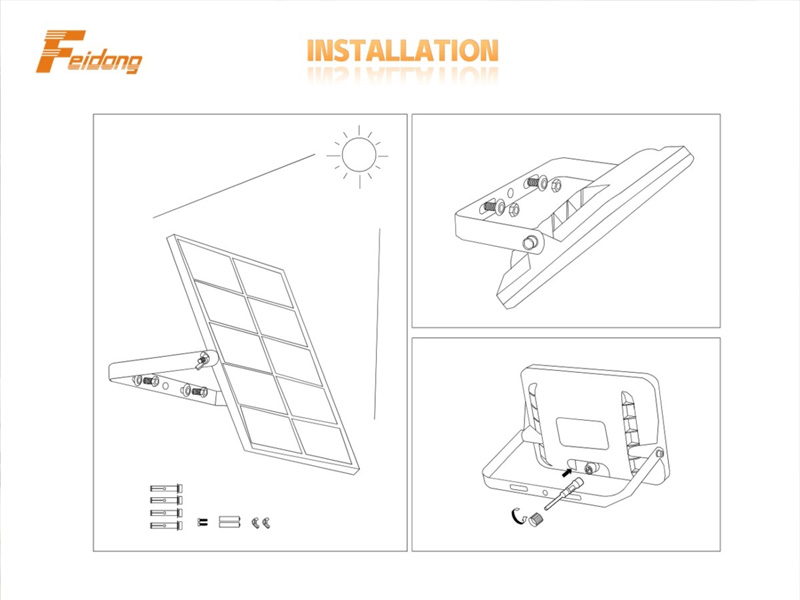 Feidong

INSTALLATION